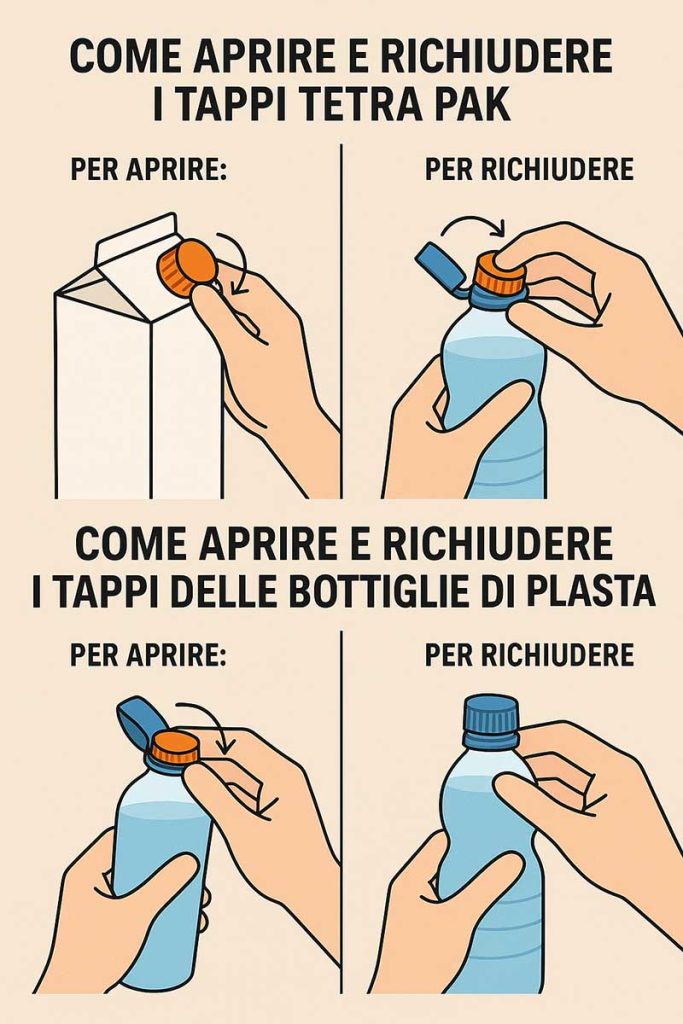 COME APRIRE E RICHIUDERE I TAPPI TETRA PAK

PER APRIRE:

PER RICHIUDERE

COME APRIRE E RICHIUDERE I TAPPI DELLE BOTTIGLIE DI PLASTA

PER APRIRE:

PER RICHIUDERE